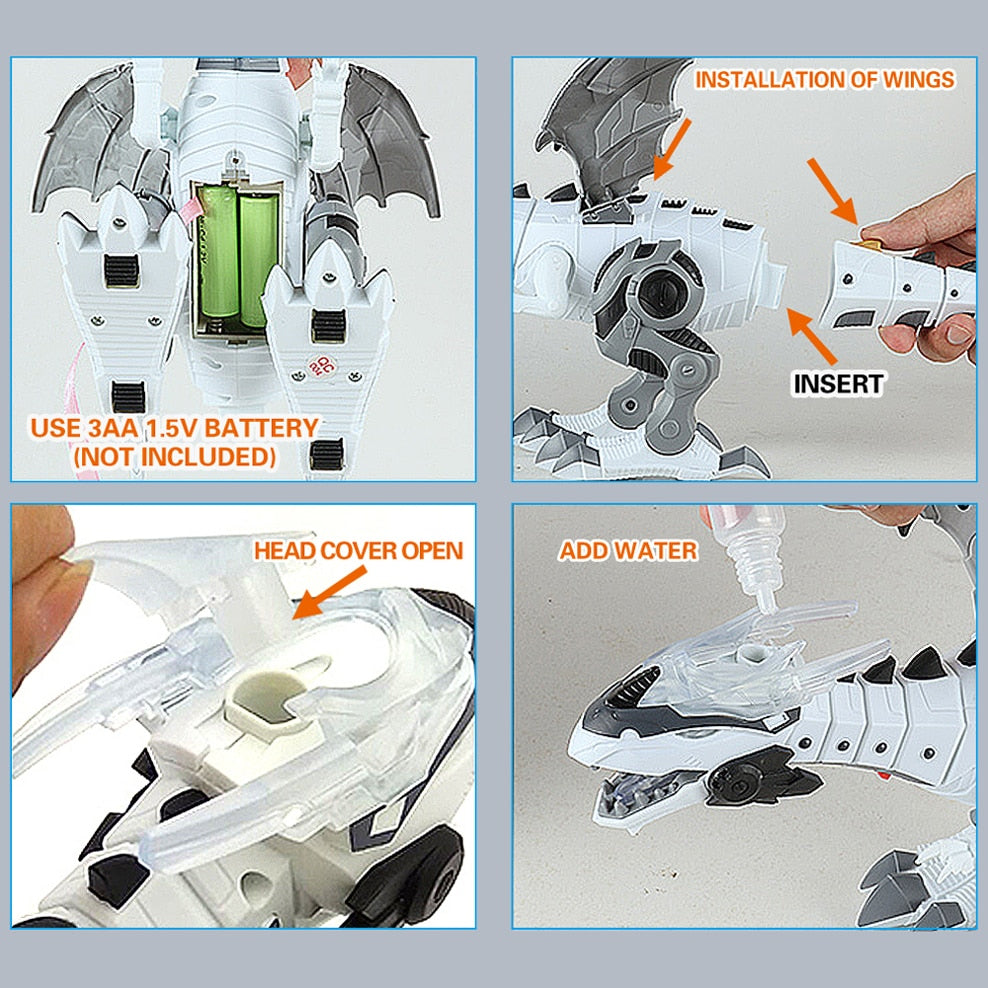 USE 3AA 1.5V BATTERY
(NOT INCLUDED)

INSTALLATION OF WINGS

INSERT

HEAD COVER OPEN

ADD WATER